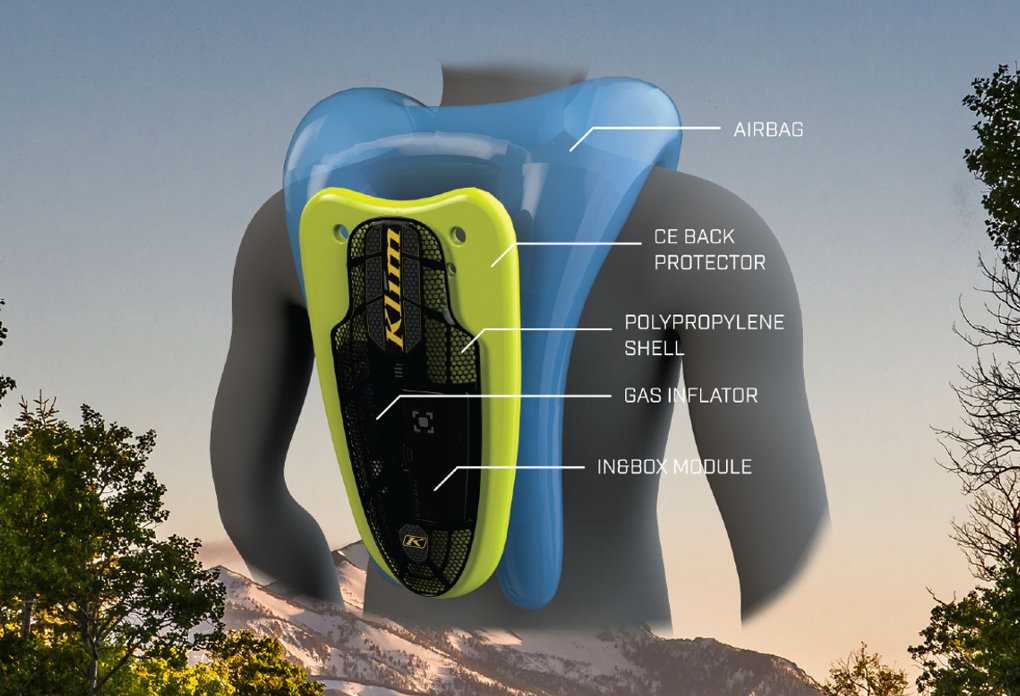 AIRBAG

CE BACK PROTECTOR

POLYPROPYLENE SHELL

GAS INFLATOR

IN&BOX MODULE

Klim

K