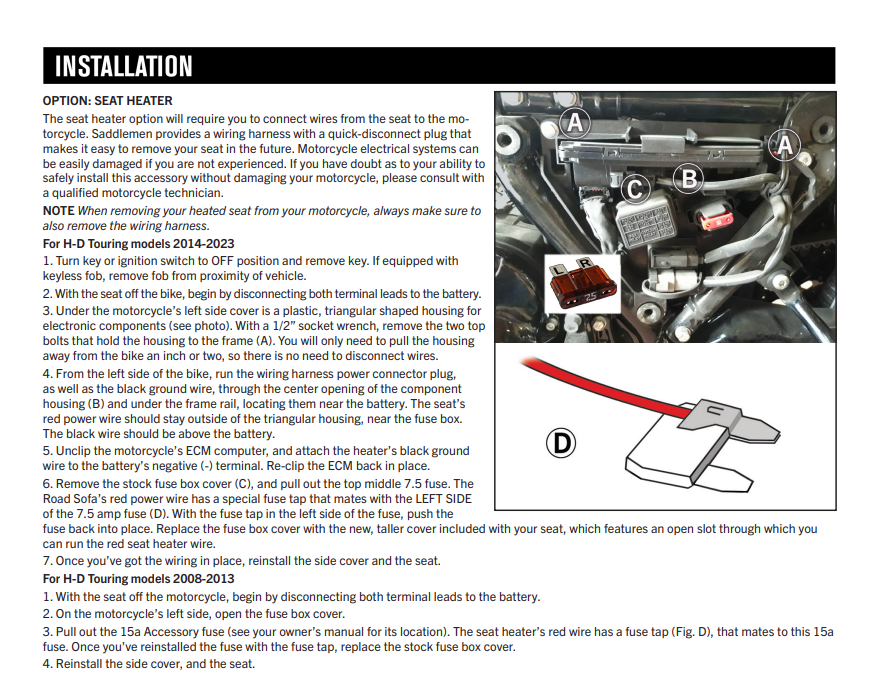 INSTALLATION

OPTION: SEAT HEATER

The seat heater option will require you to connect wires from the seat to the motorcycle. Saddlemen provides a wiring harness with a quick-disconnect plug that makes it easy to remove your seat in the future. Motorcycle electrical systems can be easily damaged if you are not experienced. If you have doubt as to your ability to safely install this accessory without damaging your motorcycle, please consult with a qualified motorcycle technician.

NOTE When removing your heated seat from your motorcycle, always make sure to also remove the wiring harness.

For H-D Touring models 2014-2023

1. Turn key or ignition switch to OFF position and remove key. If equipped with keyless fob, remove fob from proximity of vehicle.
2. With the seat off the bike, begin by disconnecting both terminal leads to the battery.
3. Under the motorcycle's left side cover is a plastic, triangular shaped housing for electronic components (see photo). With a 1/2" socket wrench, remove the two top bolts that hold the housing to the frame (A). You will only need to pull the housing away from the bike an inch or two, so there is no need to disconnect wires.
4. From the left side of the bike, run the wiring harness power connector plug, as well as the black ground wire, through the center opening of the component housing (B) and under the frame rail, locating them near the battery. The seat's red power wire should stay outside of the triangular housing, near the fuse box. The black wire should be above the battery.
5. Unclip the motorcycle's ECM computer, and attach the heater's black ground wire to the battery's negative (-) terminal. Re-clip the ECM back in place.
6. Remove the stock fuse box cover (C), and pull out the top middle 7.5 fuse. The Road Sofa's red power wire has a special fuse tap that mates with the LEFT SIDE of the 7.5 amp fuse (D). With the fuse tap in the left side of the fuse, push the fuse back into place. Replace the fuse box cover with the new, taller cover included with your seat, which features an open slot through which you can run the red seat heater wire.
7. Once you've got the wiring in place, reinstall the side cover and the seat.

For H-D Touring models 2008-2013

1. With the seat off the motorcycle, begin by disconnecting both terminal leads to the battery.
2. On the motorcycle's left side, open the fuse box cover.
3. Pull out the 15a Accessory fuse (see your owner's manual for its location). The seat heater's red wire has a fuse tap (Fig. D), that mates to this 15a fuse. Once you've reinstalled the fuse with the fuse tap, replace the stock fuse box cover.
4. Reinstall the side cover, and the seat.

A
A
B
C
L
R
7.5
D