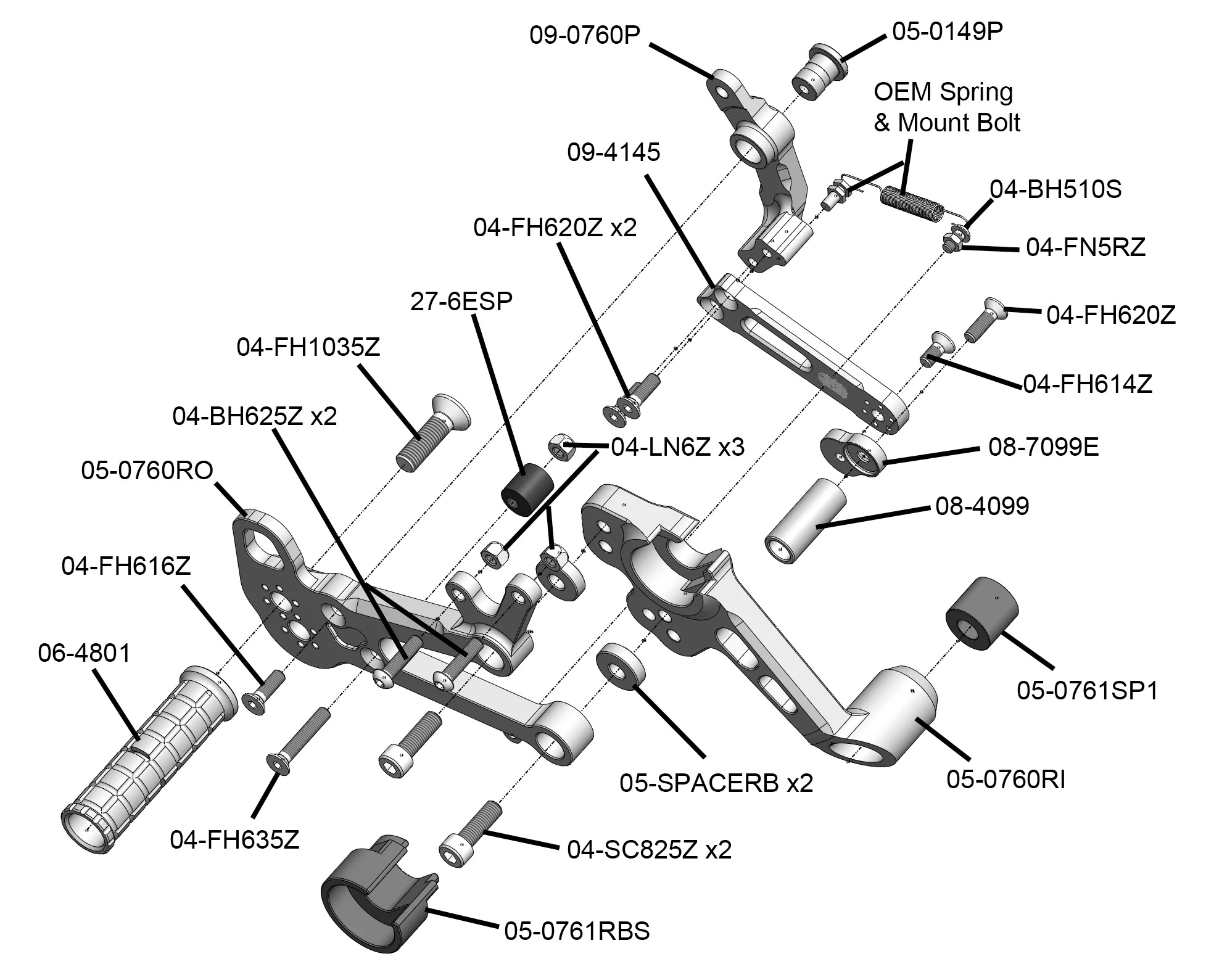 09-0760P
05-0149P
OEM Spring & Mount Bolt
09-4145
04-BH510S
04-FH620Z x2
04-FN5RZ
27-6ESP
04-FH620Z
04-FH1035Z
04-FH614Z
04-BH625Z x2
04-LN6Z x3
08-7099E
05-0760RO
08-4099
04-FH616Z
06-4801
05-0761SP1
05-SPACERB x2
05-0760RI
04-FH635Z
04-SC825Z x2
05-0761RBS