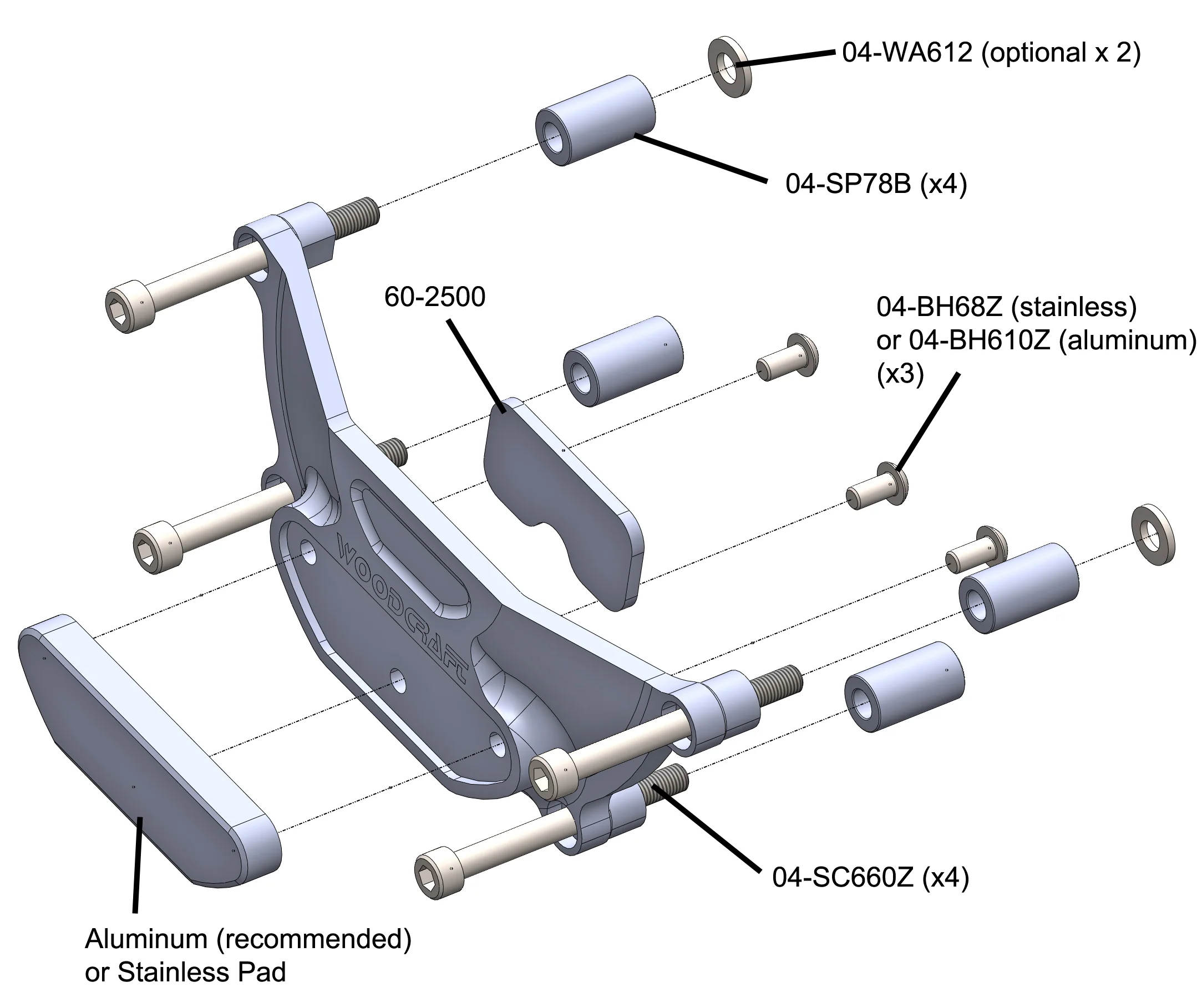 04-WA612 (optional x 2)

04-SP78B (x4)

60-2500

04-BH68Z (stainless) or 04-BH610Z (aluminum) (x3)

WOODCRAFT

04-SC660Z (x4)

Aluminum (recommended) or Stainless Pad