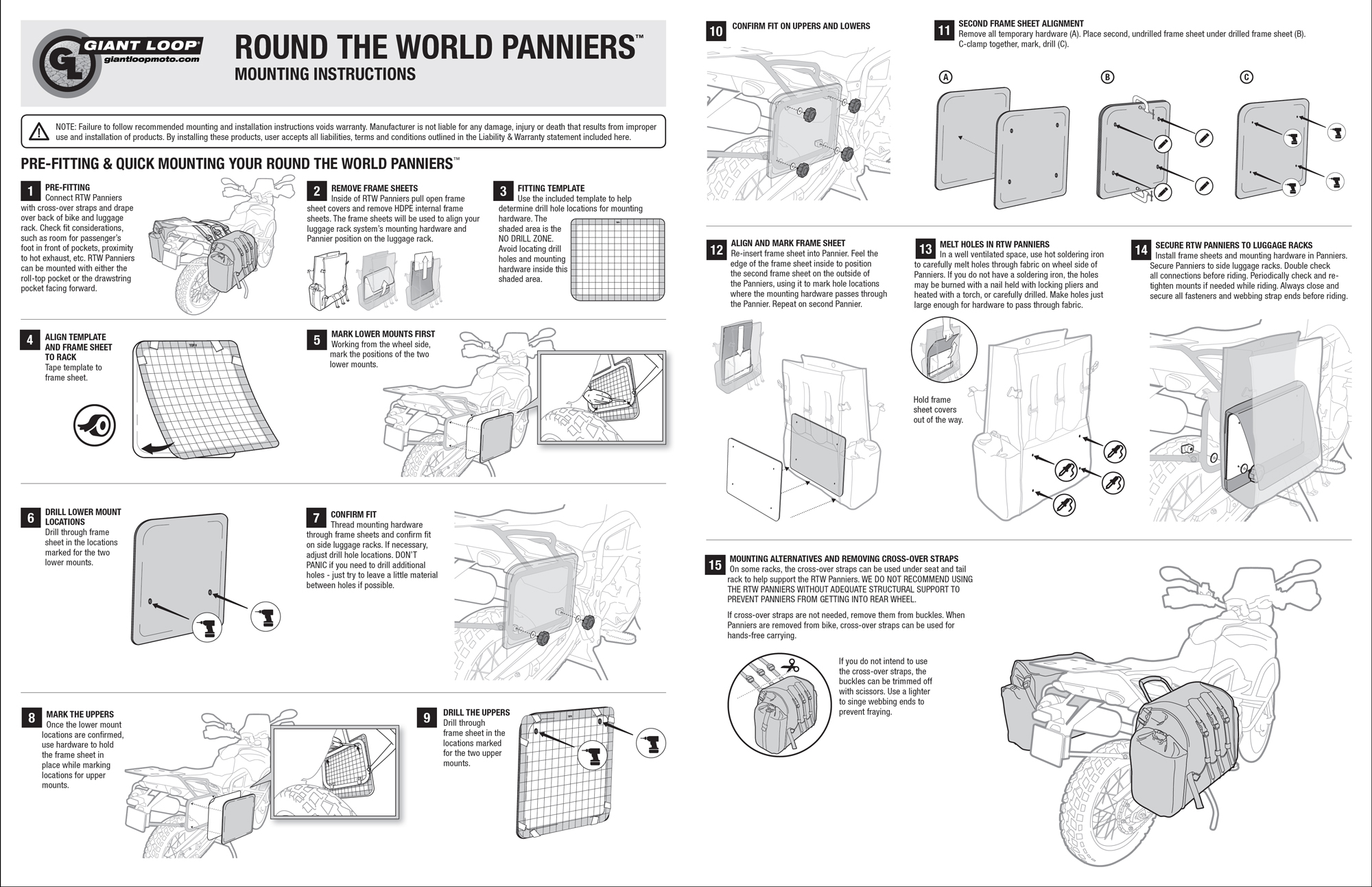 GL GIANT LOOP® giantloopmoto.com

ROUND THE WORLD PANNIERS™
MOUNTING INSTRUCTIONS

NOTE: Failure to follow recommended mounting and installation instructions voids warranty. Manufacturer is not liable for any damage, injury or death that results from improper use and installation of products. By installing these products, user accepts all liabilities, terms and conditions outlined in the Liability & Warranty statement included here.

PRE-FITTING & QUICK MOUNTING YOUR ROUND THE WORLD PANNIERS™

1 PRE-FITTING
Connect RTW Panniers with cross-over straps and drape over back of bike and luggage rack. Check fit considerations, such as room for passenger's foot in front of pockets, proximity to hot exhaust, etc. RTW Panniers can be mounted with either the roll-top pocket or the drawstring pocket facing forward.

2 REMOVE FRAME SHEETS
Inside of RTW Panniers pull open frame sheet covers and remove HDPE internal frame sheets. The frame sheets will be used to align your luggage rack system's mounting hardware and Pannier position on the luggage rack.

3 FITTING TEMPLATE
Use the included template to help determine drill hole locations for mounting hardware. The shaded area is the NO DRILL ZONE. Avoid locating drill holes and mounting hardware inside this shaded area.

4 ALIGN TEMPLATE AND FRAME SHEET TO RACK
Tape template to frame sheet.

5 MARK LOWER MOUNTS FIRST
Working from the wheel side, mark the positions of the two lower mounts.

6 DRILL LOWER MOUNT LOCATIONS
Drill through frame sheet in the locations marked for the two lower mounts.

7 CONFIRM FIT
Thread mounting hardware through frame sheets and confirm fit on side luggage racks. If necessary, adjust drill hole locations. DON'T PANIC if you need to drill additional holes - just try to leave a little material between holes if possible.

8 MARK THE UPPERS
Once the lower mount locations are confirmed, use hardware to hold the frame sheet in place while marking locations for upper mounts.

9 DRILL THE UPPERS
Drill through frame sheet in the locations marked for the two upper mounts.

10 CONFIRM FIT ON UPPERS AND LOWERS

11 SECOND FRAME SHEET ALIGNMENT
Remove all temporary hardware (A). Place second, undrilled frame sheet under drilled frame sheet (B). C-clamp together, mark, drill (C).

A B C

12 ALIGN AND MARK FRAME SHEET
Re-insert frame sheet into Pannier. Feel the edge of the frame sheet inside to position the second frame sheet on the outside of the Panniers, using it to mark hole locations where the mounting hardware passes through the Pannier. Repeat on second Pannier.

13 MELT HOLES IN RTW PANNIERS
In a well ventilated space, use hot soldering iron to carefully melt holes through fabric on wheel side of Panniers. If you do not have a soldering iron, the holes may be burned with a nail held with locking pliers and heated with a torch, or carefully drilled. Make holes just large enough for hardware to pass through fabric.

Hold frame sheet covers out of the way.

14 SECURE RTW PANNIERS TO LUGGAGE RACKS
Install frame sheets and mounting hardware in Panniers. Secure Panniers to side luggage racks. Double check all connections before riding. Periodically check and re-tighten mounts if needed while riding. Always close and secure all fasteners and webbing strap ends before riding.

15 MOUNTING ALTERNATIVES AND REMOVING CROSS-OVER STRAPS
On some racks, the cross-over straps can be used under seat and tail rack to help support the RTW Panniers. WE DO NOT RECOMMEND USING THE RTW PANNIERS WITHOUT ADEQUATE STRUCTURAL SUPPORT TO PREVENT PANNIERS FROM GETTING INTO REAR WHEEL.

If cross-over straps are not needed, remove them from buckles. When Panniers are removed from bike, cross-over straps can be used for hands-free carrying.

If you do not intend to use the cross-over straps, the buckles can be trimmed off with scissors. Use a lighter to singe webbing ends to prevent fraying.