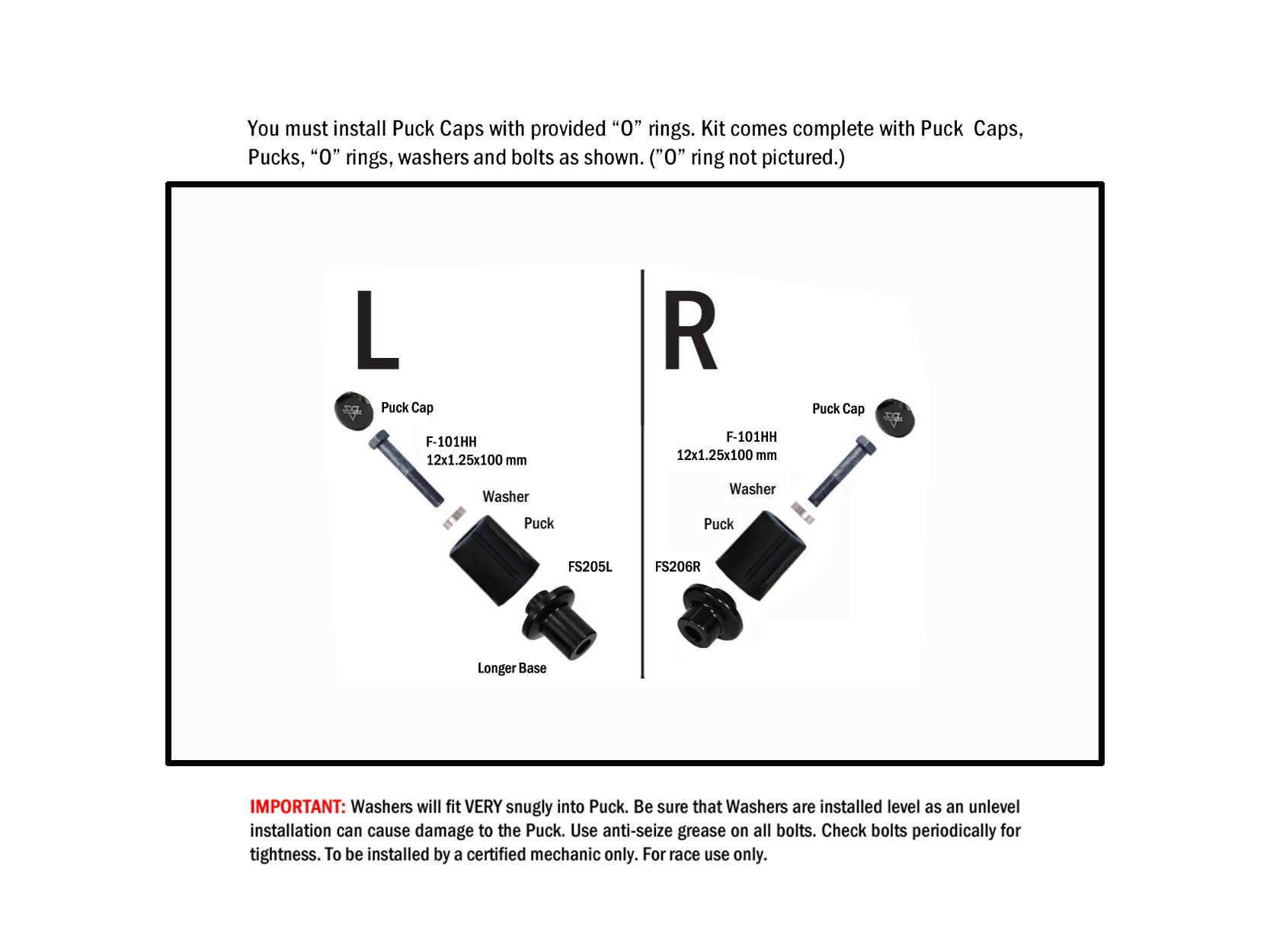 You must install Puck Caps with provided “O” rings. Kit comes complete with Puck Caps, Pucks, “O” rings, washers and bolts as shown. (”O” ring not pictured.)

L

Puck Cap

F-101HH
12x1.25x100 mm

Washer

Puck

FS205L

Longer Base

R

Puck Cap

F-101HH
12x1.25x100 mm

Washer

Puck

FS206R

IMPORTANT: Washers will fit VERY snugly into Puck. Be sure that Washers are installed level as an unlevel installation can cause damage to the Puck. Use anti-seize grease on all bolts. Check bolts periodically for tightness. To be installed by a certified mechanic only. For race use only.