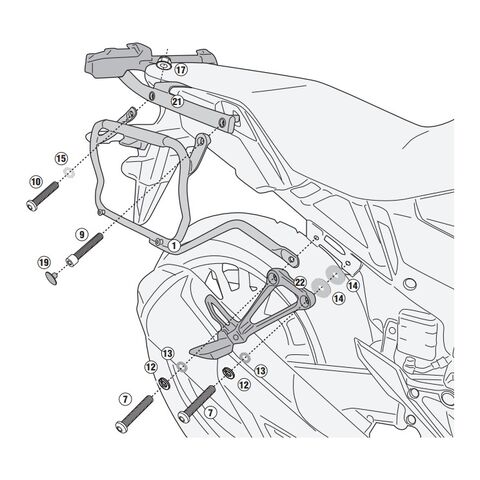 17
21
15
10
9
1
19
22
14
14
13
12
13
12
7
7