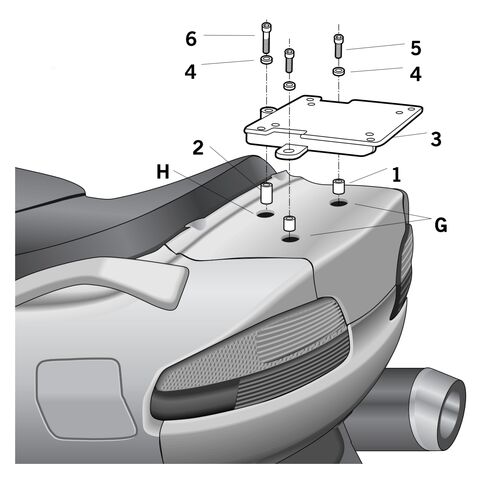 6
5
4
4
3
2
H
1
G