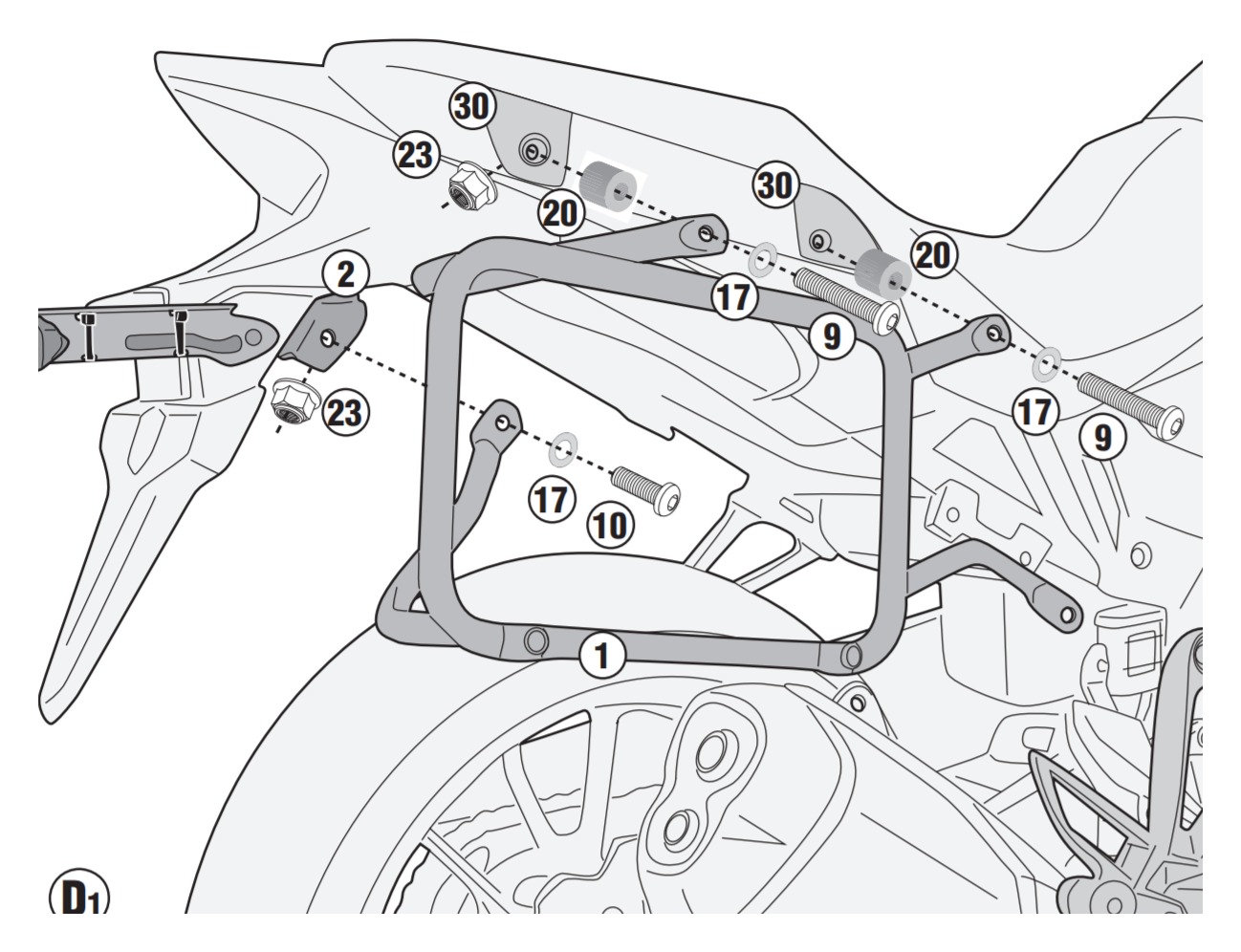 30
23
20
30
20
2
17
9
23
17
9
17
10
1
D1