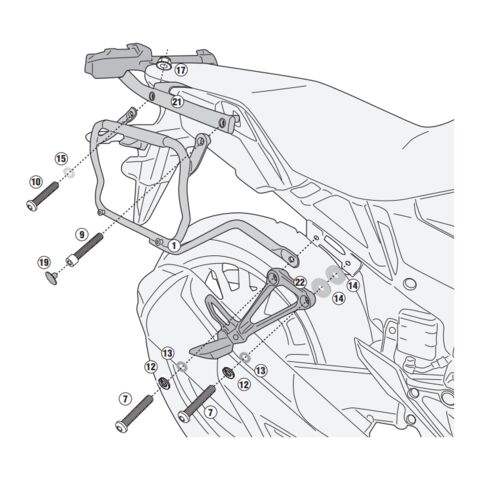 17
21
15
10
9
1
19
22
14
14
13
12
13
12
7
7