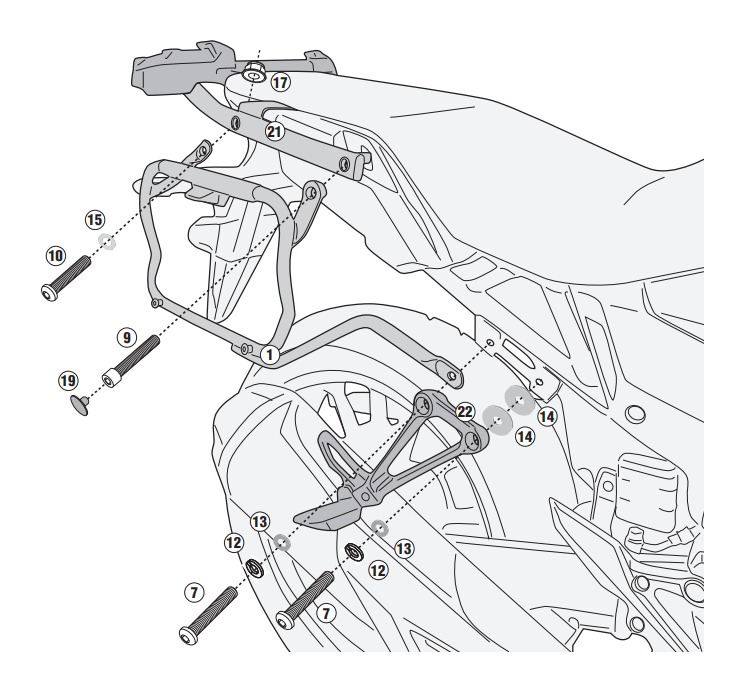 17
21
15
10
9
1
19
22
14
14
13
12
13
12
7
7