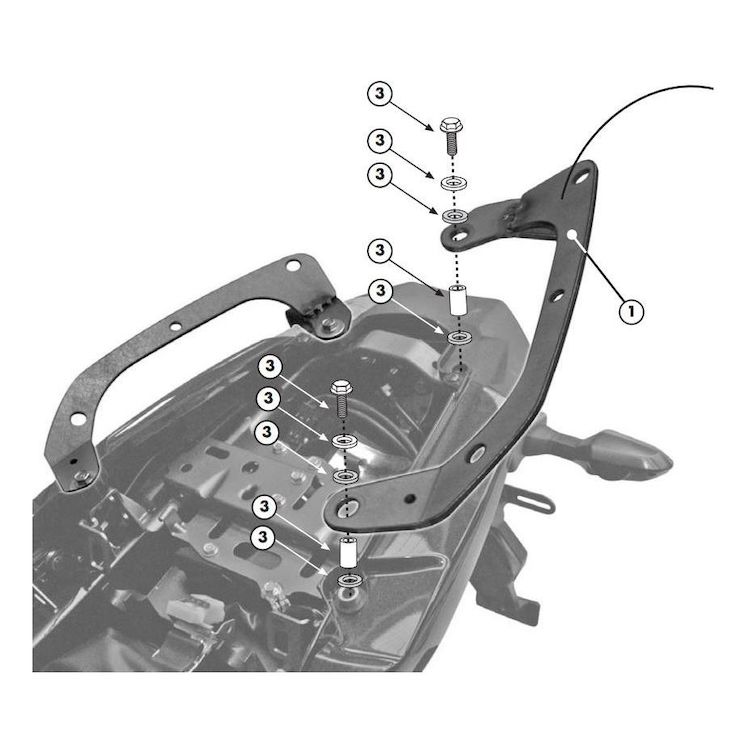 3
3
3
3
3
1
3
3
3
3
3