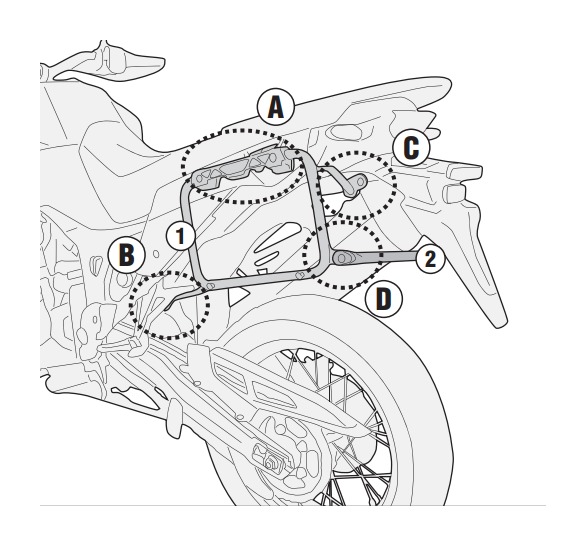 A
C
1
B
2
D